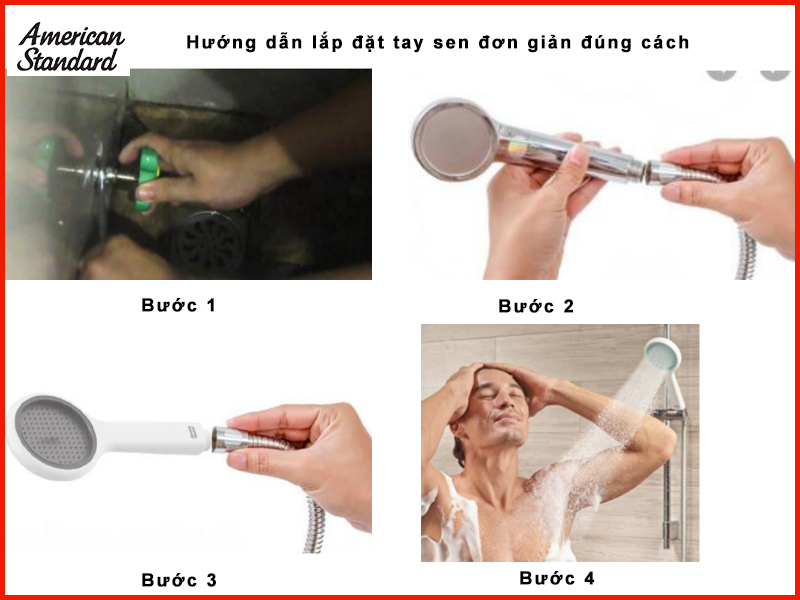 American Standard

Hướng dẫn lắp đặt tay sen đơn giản đúng cách

Bước 1

Bước 2

Bước 3

Bước 4