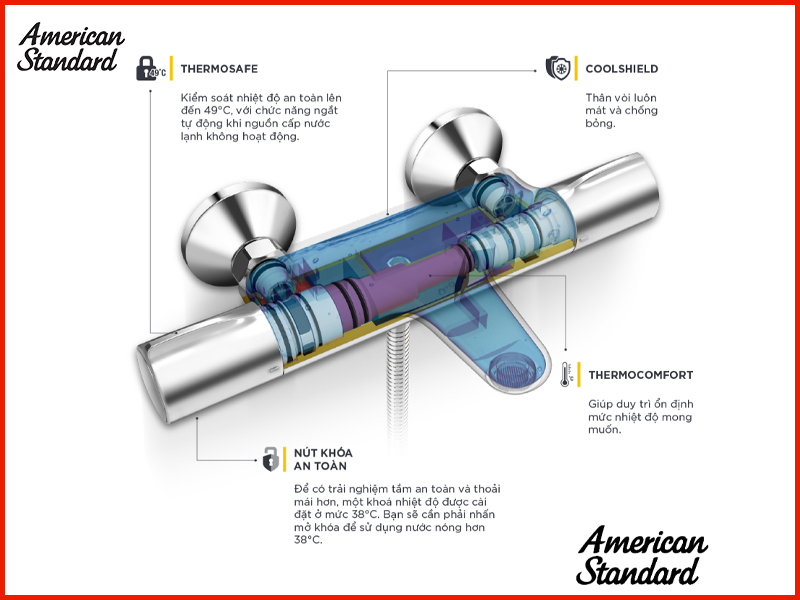 American Standard

49°C THERMOSAFE

Kiểm soát nhiệt độ an toàn lên đến 49°C, với chức năng ngắt tự động khi nguồn cấp nước lạnh không hoạt động.

COOLSHIELD

Thân vòi luôn mát và chống bỏng.

THERMOCOMFORT

Giúp duy trì ổn định mức nhiệt độ mong muốn.

NÚT KHÓA AN TOÀN

Để có trải nghiệm tắm an toàn và thoải mái hơn, một khoá nhiệt độ được cài đặt ở mức 38°C. Bạn sẽ cần phải nhấn mở khóa để sử dụng nước nóng hơn 38°C.

American Standard